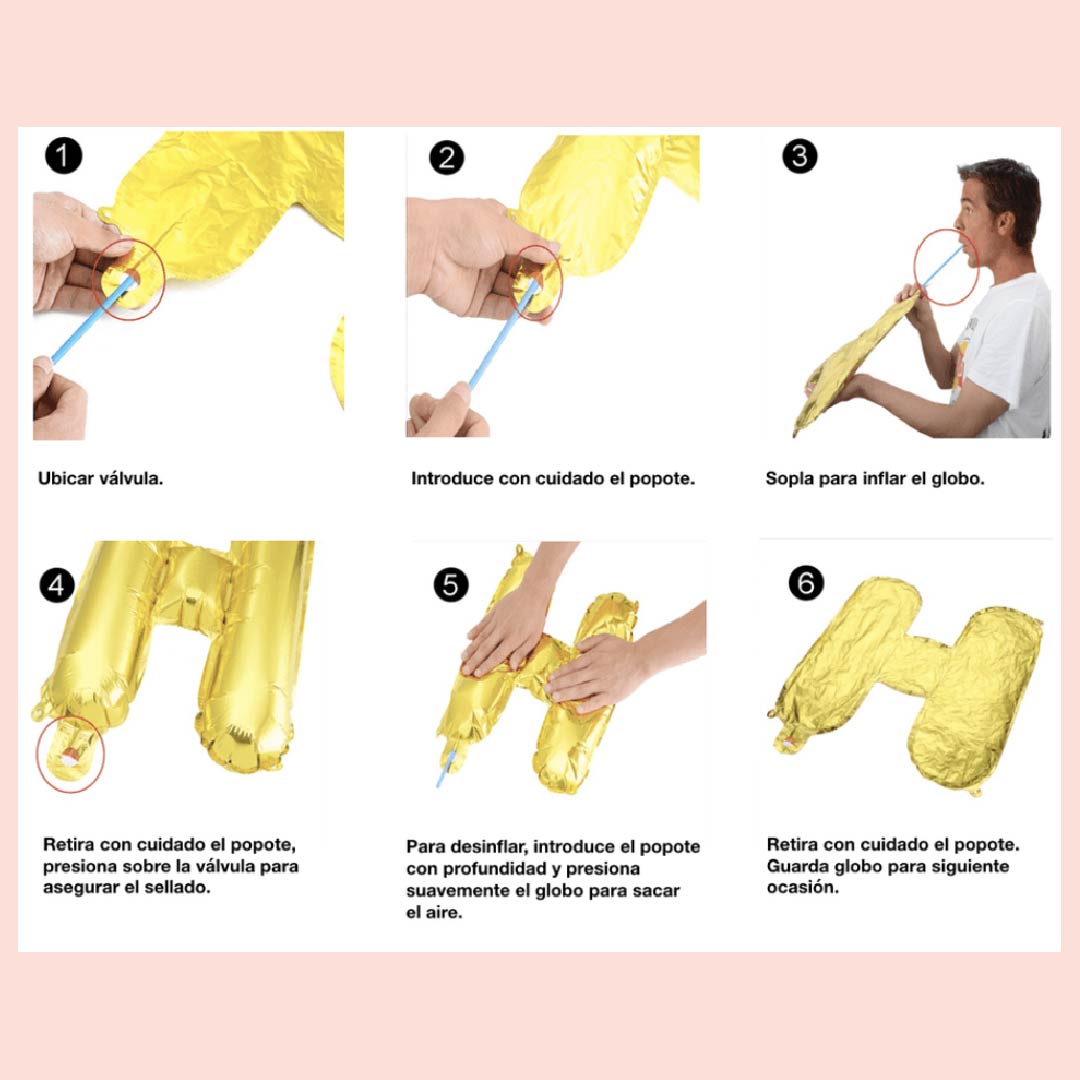 1

Ubicar válvula.

2

Introduce con cuidado el popote.

3

Sopla para inflar el globo.

4

Retira con cuidado el popote, presiona sobre la válvula para asegurar el sellado.

5

Para desinflar, introduce el popote con profundidad y presiona suavemente el globo para sacar el aire.

6

Retira con cuidado el popote. Guarda globo para siguiente ocasión.